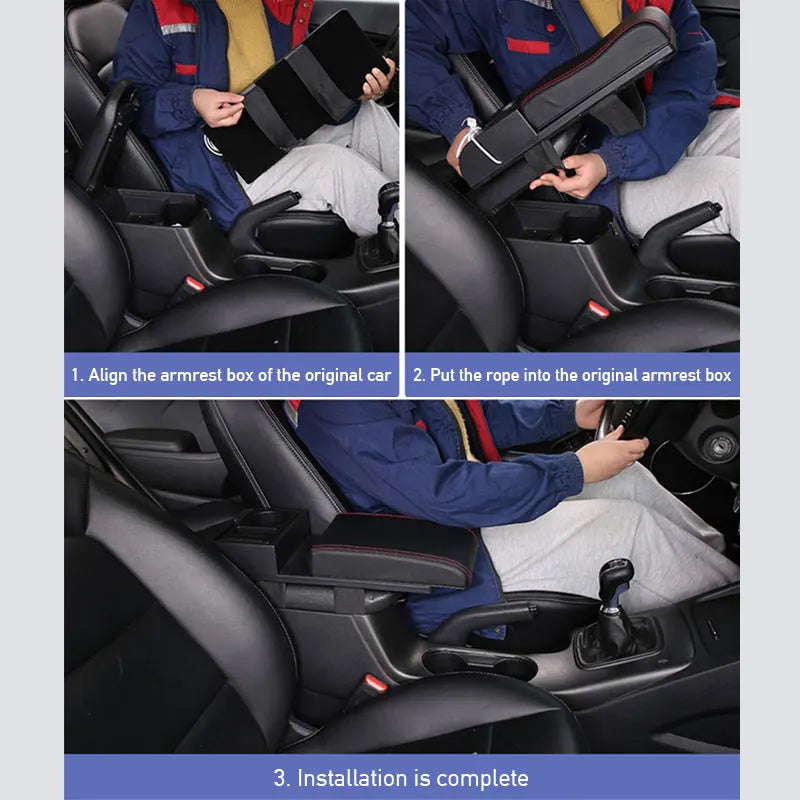 1. Align the armrest box of the original car

2. Put the rope into the original armrest box

3. Installation is complete